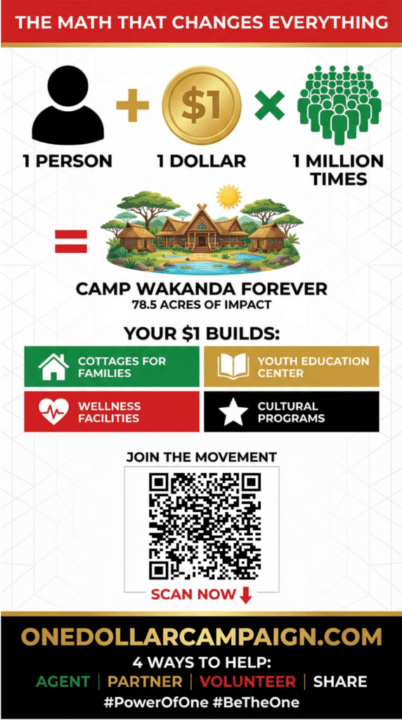 THE MATH THAT CHANGES EVERYTHING

$1

1 PERSON

1 DOLLAR

1 MILLION TIMES

CAMP WAKANDA FOREVER
78.5 ACRES OF IMPACT

YOUR $1 BUILDS:

COTTAGES FOR FAMILIES

YOUTH EDUCATION CENTER

WELLNESS FACILITIES

CULTURAL PROGRAMS

JOIN THE MOVEMENT

SCAN NOW

ONEDOLLARCAMPAIGN.COM
4 WAYS TO HELP:
AGENT | PARTNER | VOLUNTEER | SHARE
#PowerOfOne #BeTheOne